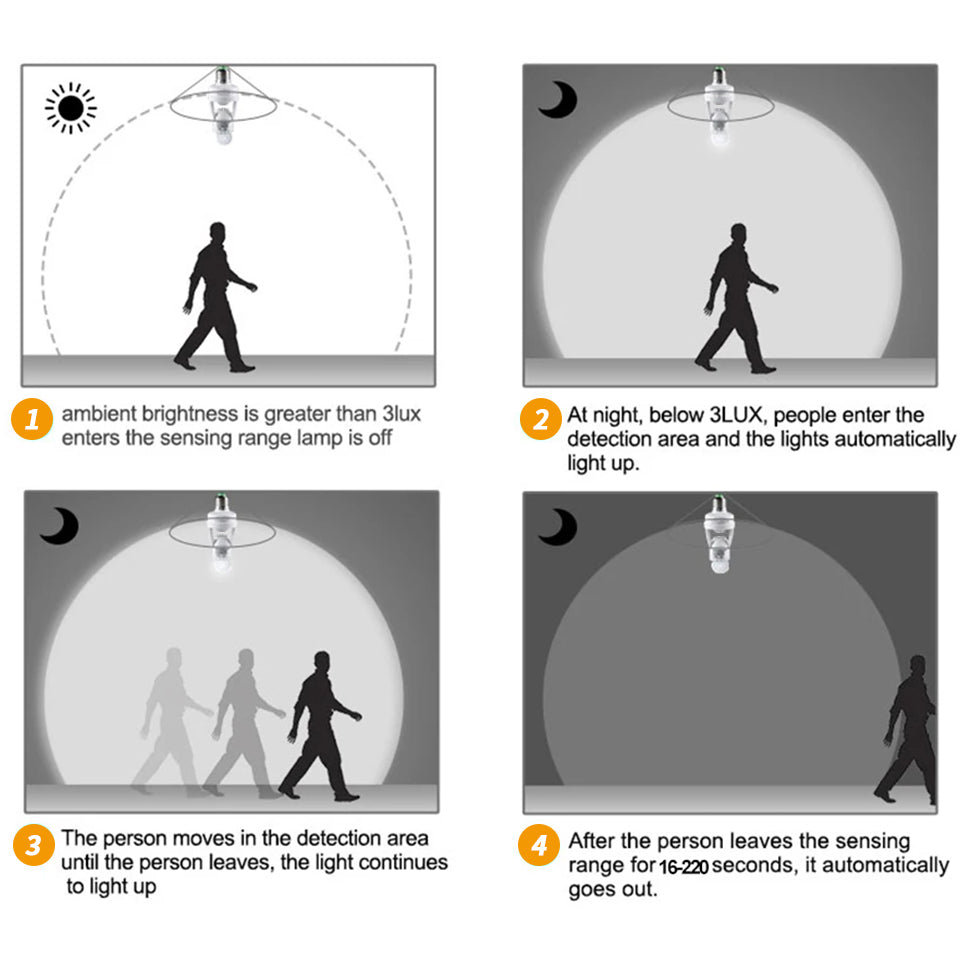 1 ambient brightness is greater than 3lux enters the sensing range lamp is off

2 At night, below 3LUX, people enter the detection area and the lights automatically light up.

3 The person moves in the detection area until the person leaves, the light continues to light up

4 After the person leaves the sensing range for 16-220 seconds, it automatically goes out.