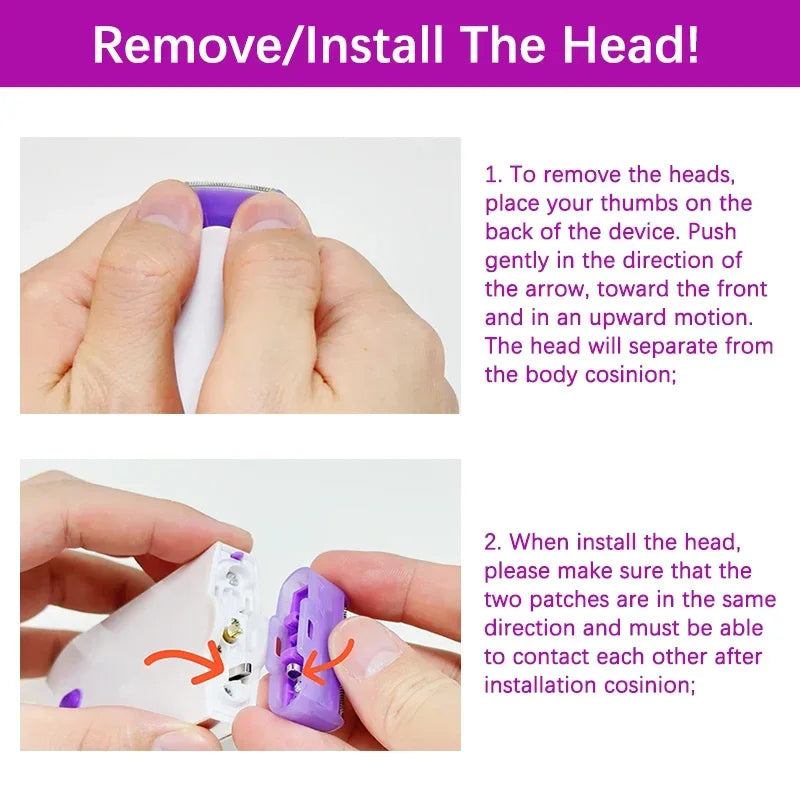 Remove/Install The Head!

1. To remove the heads, place your thumbs on the back of the device. Push gently in the direction of the arrow, toward the front and in an upward motion. The head will separate from the body cosinion;

2. When install the head, please make sure that the two patches are in the same direction and must be able to contact each other after installation cosinion;