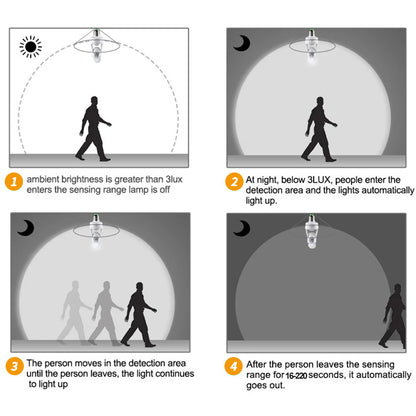 1 ambient brightness is greater than 3lux enters the sensing range lamp is off

2 At night, below 3LUX, people enter the detection area and the lights automatically light up.

3 The person moves in the detection area until the person leaves, the light continues to light up

4 After the person leaves the sensing range for 16-220 seconds, it automatically goes out.